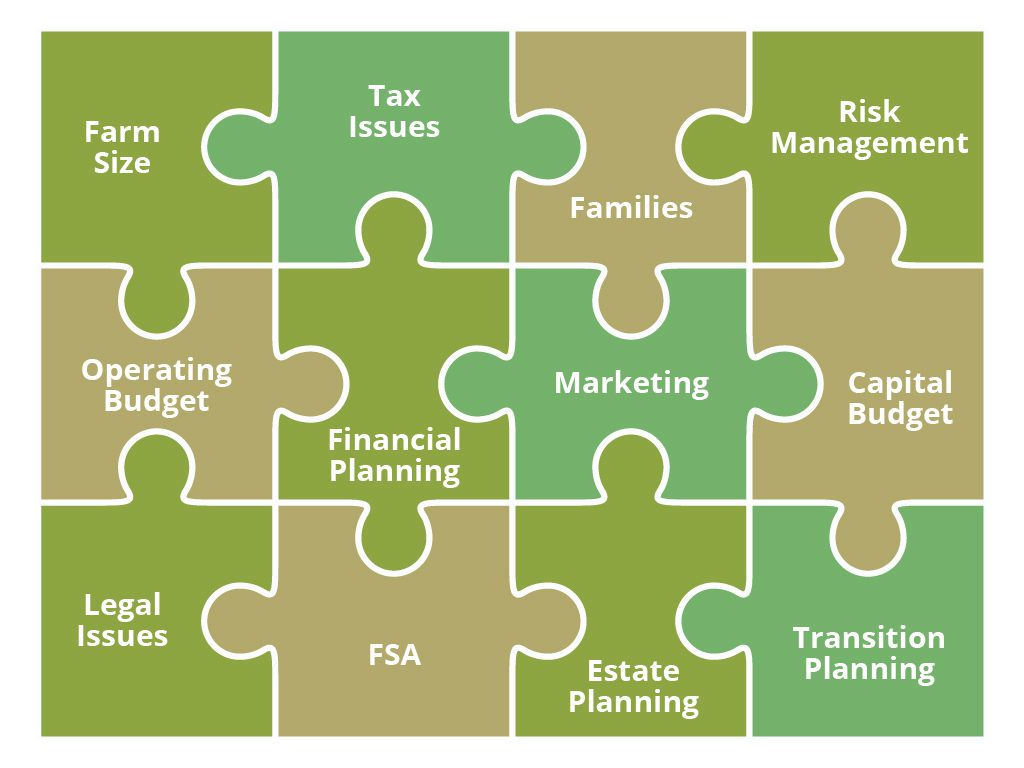 Farm Size

Tax Issues

Families

Risk Management

Operating Budget

Financial Planning

Marketing

Capital Budget

Legal Issues

FSA

Estate Planning

Transition Planning